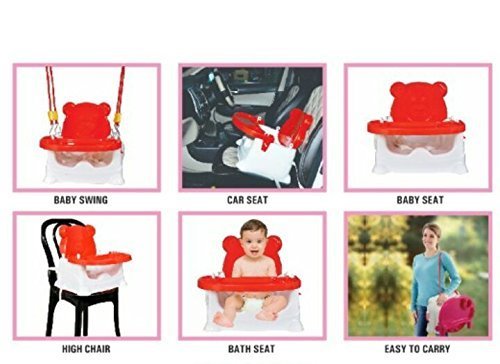 BABY SWING

CAR SEAT

BABY SEAT

HIGH CHAIR

BATH SEAT

EASY TO CARRY